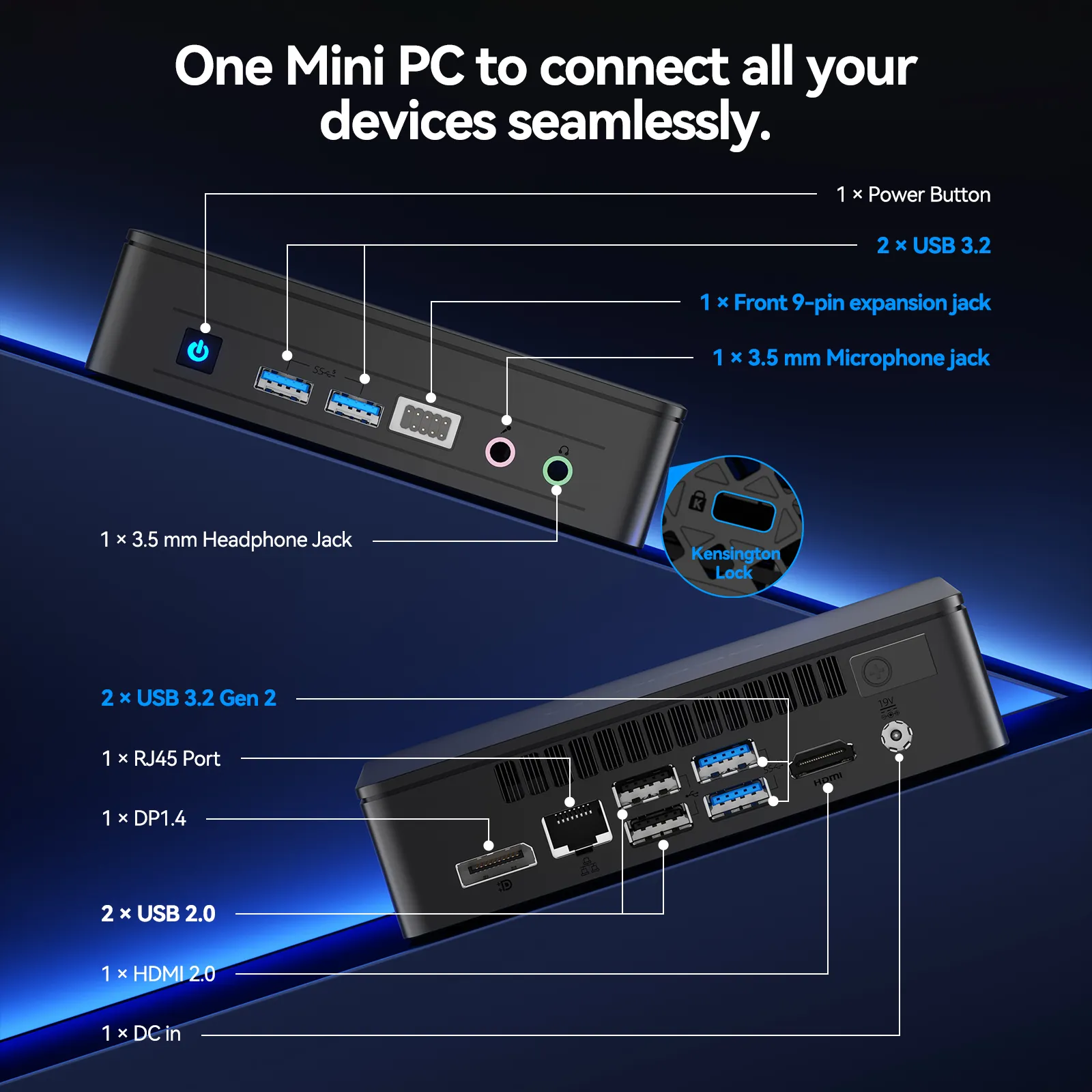 One Mini PC to connect all your devices seamlessly.

1 × Power Button

2 × USB 3.2

1 × Front 9-pin expansion jack

1 × 3.5 mm Microphone jack

1 × 3.5 mm Headphone Jack

Kensington Lock

2 × USB 3.2 Gen 2

1 × RJ45 Port

1 × DP1.4

2 × USB 2.0

1 × HDMI 2.0

1 × DC in

19V

HDMI