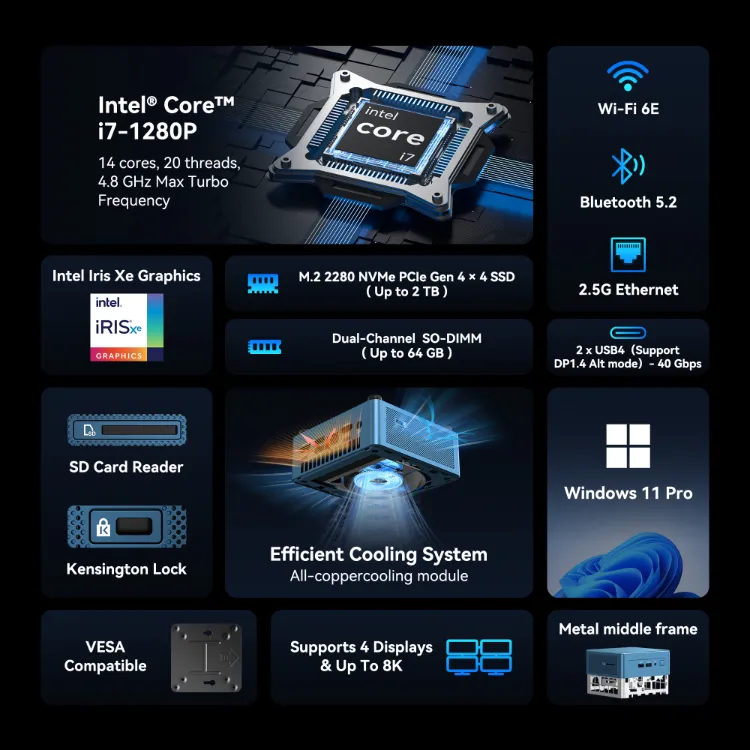 Intel® Core™ i7-1280P

14 cores, 20 threads, 4.8 GHz Max Turbo Frequency

intel core i7

Wi-Fi 6E

Bluetooth 5.2

2.5G Ethernet

Intel Iris Xe Graphics

intel. iRIS xe GRAPHICS

M.2 2280 NVMe PCIe Gen 4 × 4 SSD ( Up to 2 TB )

Dual-Channel SO-DIMM ( Up to 64 GB )

2 x USB4 (Support DP1.4 Alt mode) - 40 Gbps

SD Card Reader

Kensington Lock

Efficient Cooling System
All-coppercooling module

Windows 11 Pro

VESA Compatible

Supports 4 Displays & Up To 8K

Metal middle frame